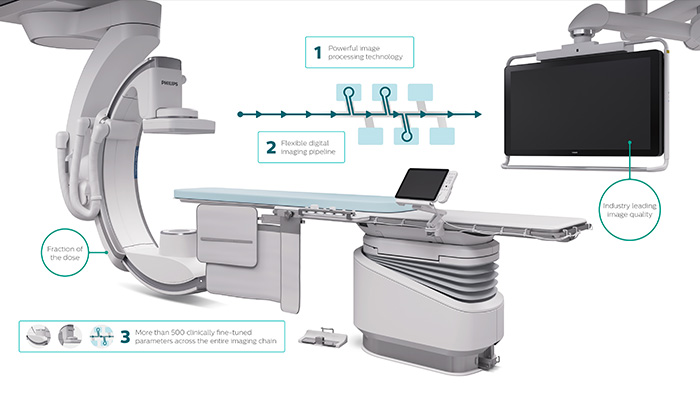 PHILIPS

1 Powerful image processing technology

2 Flexible digital imaging pipeline

Industry leading image quality

Fraction of the dose

3 More than 500 clinically fine-tuned parameters across the entire imaging chain